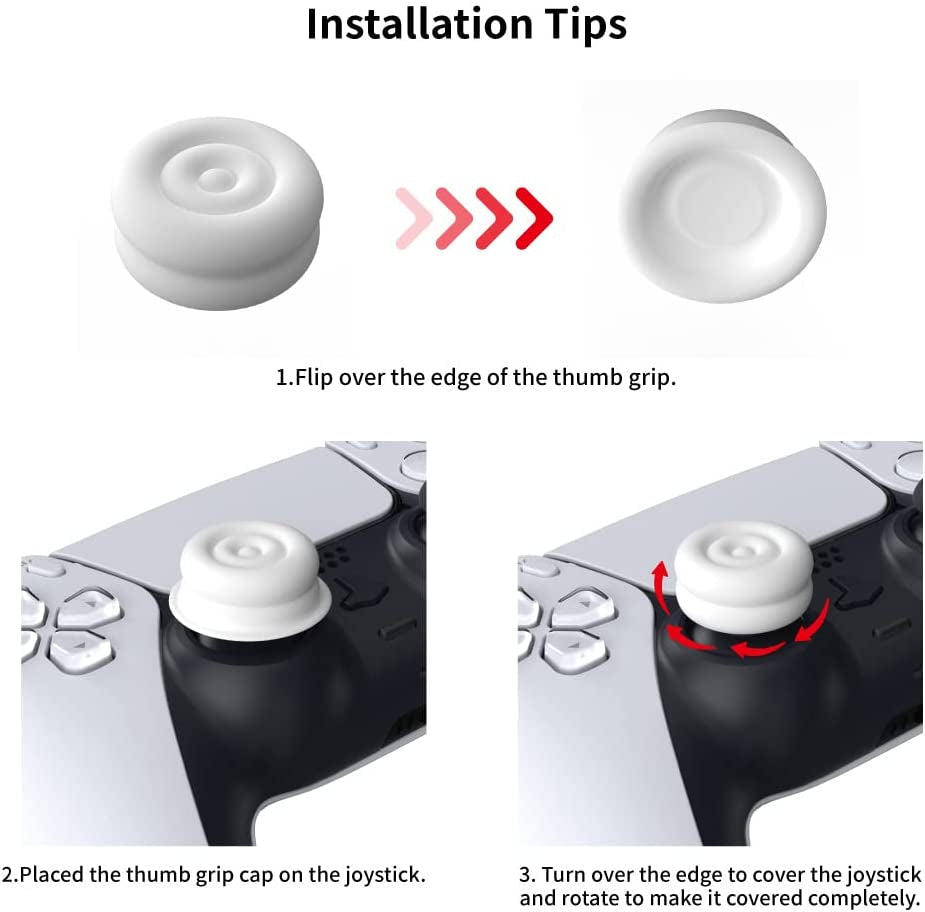 Installation Tips

1.Flip over the edge of the thumb grip.

2.Placed the thumb grip cap on the joystick.

3. Turn over the edge to cover the joystick and rotate to make it covered completely.